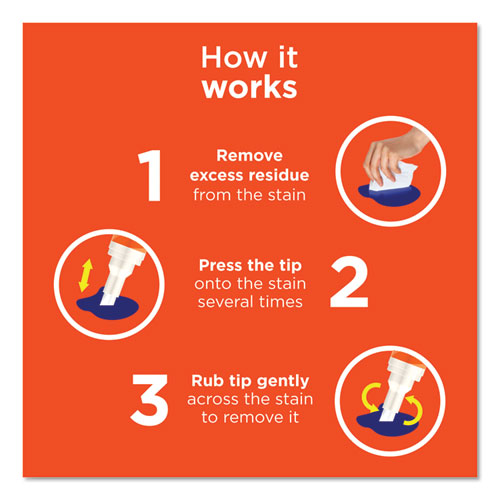 How it works

1

Remove excess residue from the stain

Press the tip onto the stain several times

2

3

Rub tip gently across the stain to remove it