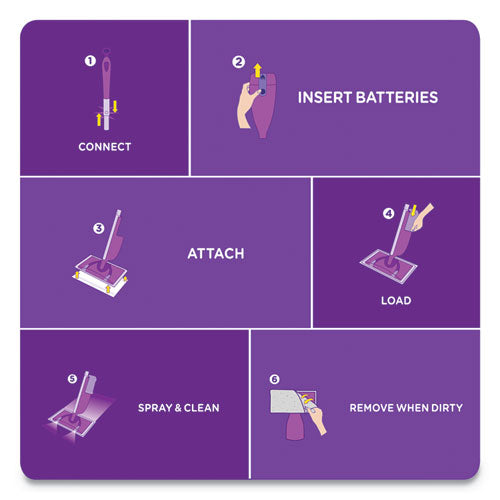 1
CONNECT

2
INSERT BATTERIES

3
ATTACH

4
LOAD

5
SPRAY & CLEAN

6
REMOVE WHEN DIRTY