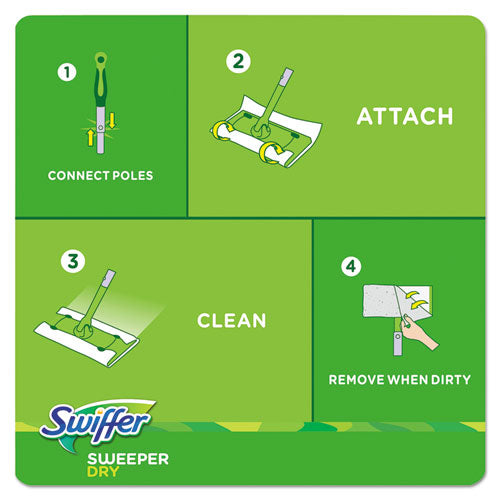 1
CONNECT POLES

2
ATTACH

3
CLEAN

4
REMOVE WHEN DIRTY

Swiffer
SWEEPER
DRY