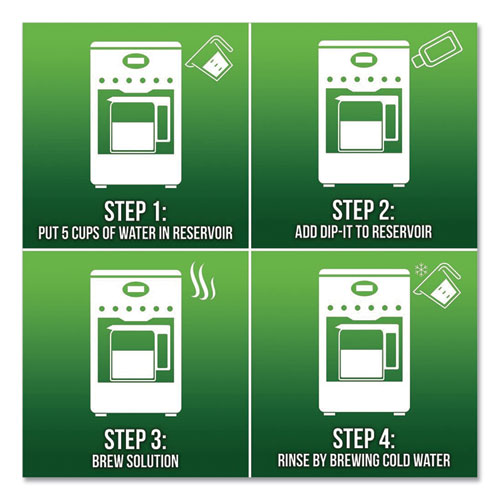 STEP 1:
PUT 5 CUPS OF WATER IN RESERVOIR

STEP 2:
ADD DIP-IT TO RESERVOIR

STEP 3:
BREW SOLUTION

STEP 4:
RINSE BY BREWING COLD WATER