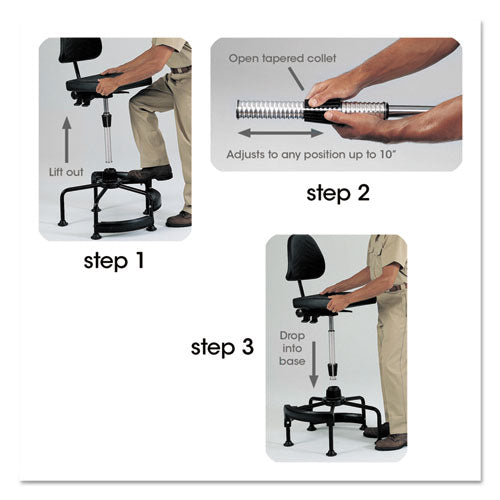 Lift out

step 1

Open tapered collet

Adjusts to any position up to 10"

step 2

step 3

Drop into base